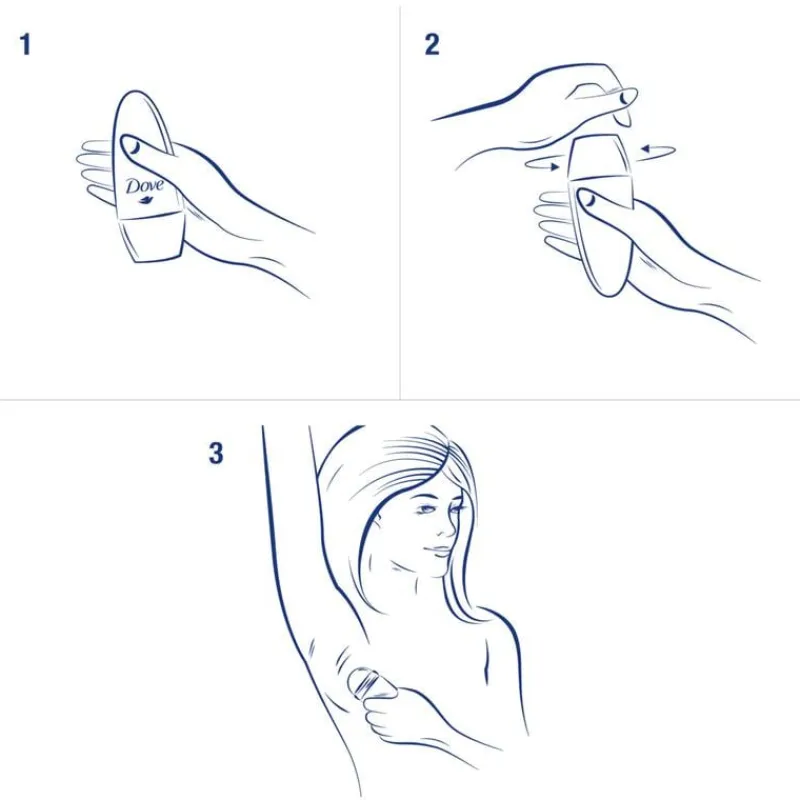 1

Dove

2

3